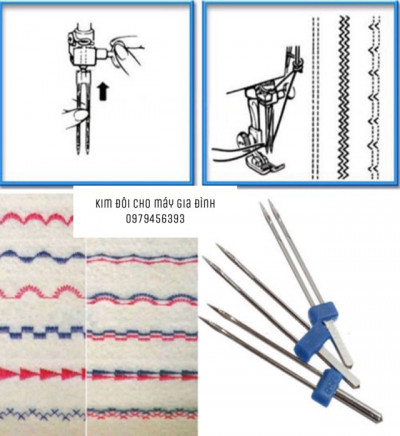 KIM ĐÔI CHO MÁY GIA ĐÌNH
0979456393