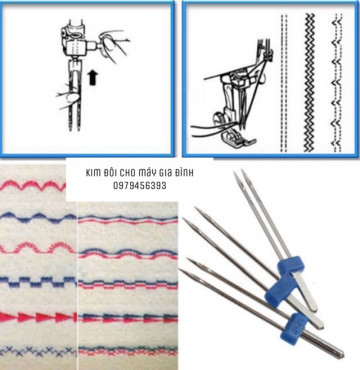 KIM ĐÔI CHO MÁY GIA ĐÌNH
0979456393